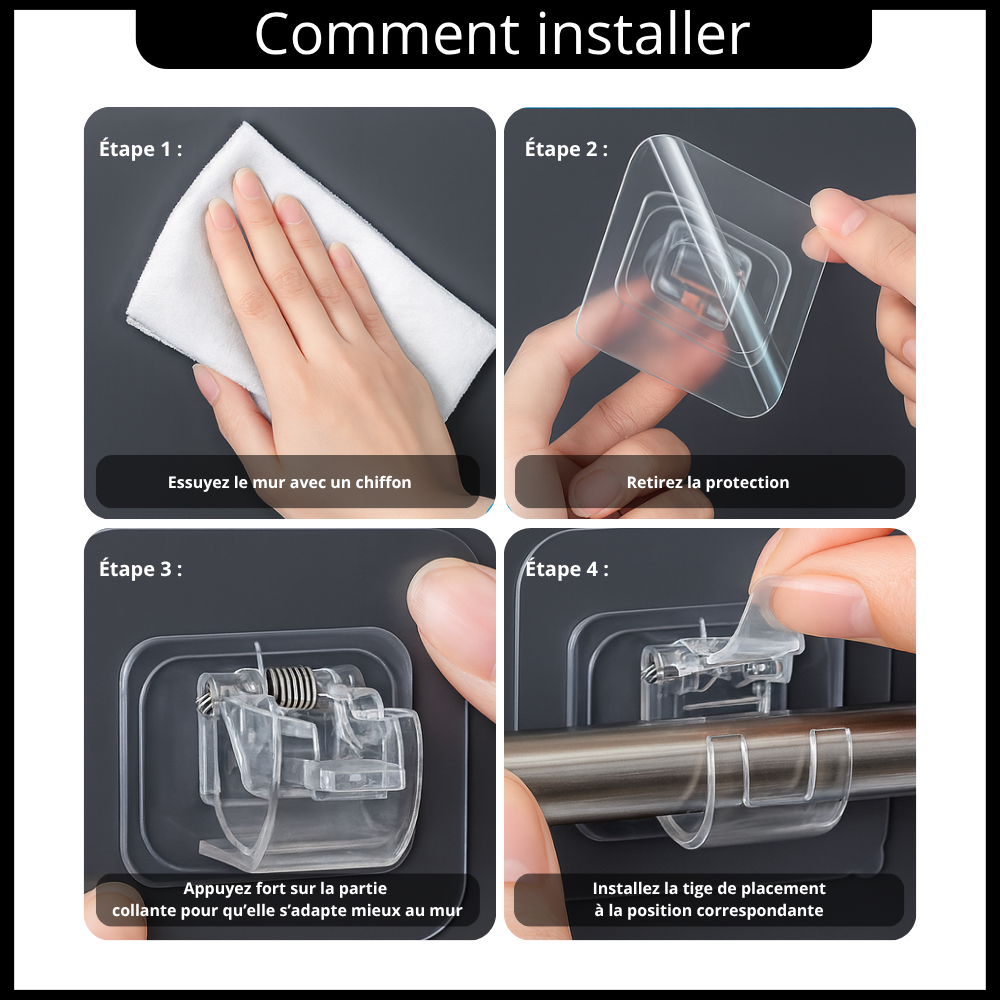 Comment installer

Étape 1 :

Essuyez le mur avec un chiffon

Étape 2 :

Retirez la protection

Étape 3 :

Appuyez fort sur la partie collante pour qu'elle s'adapte mieux au mur

Étape 4 :

Installez la tige de placement à la position correspondante