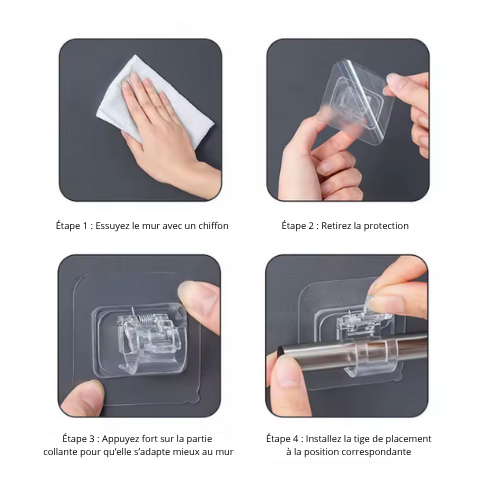 Étape 1 : Essuyez le mur avec un chiffon

Étape 2 : Retirez la protection

Étape 3 : Appuyez fort sur la partie collante pour qu'elle s'adapte mieux au mur

Étape 4 : Installez la tige de placement à la position correspondante